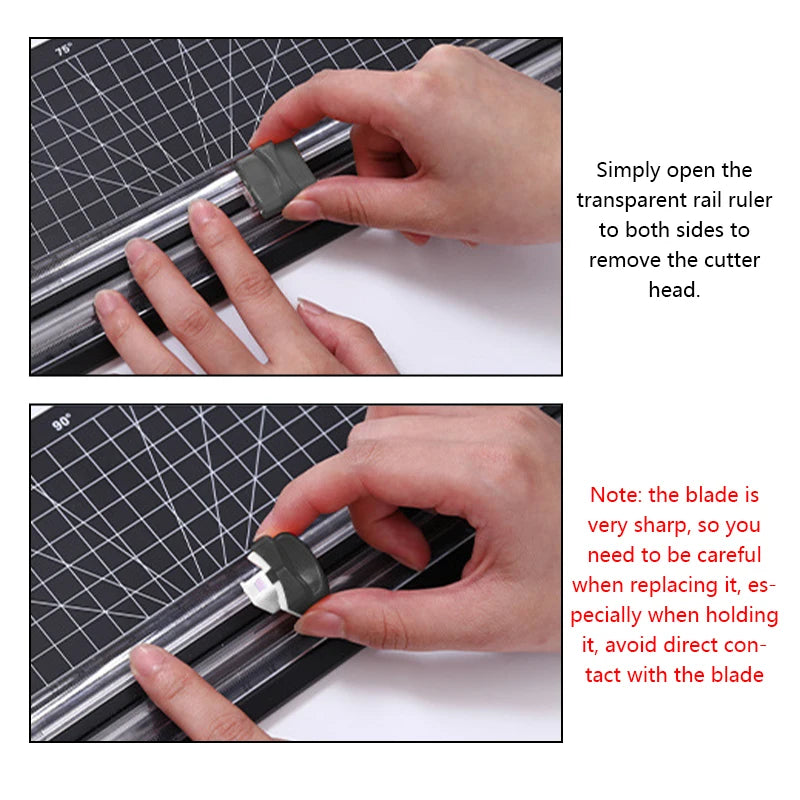 75°

Simply open the transparent rail ruler to both sides to remove the cutter head.

90°

Note: the blade is very sharp, so you need to be careful when replacing it, especially when holding it, avoid direct contact with the blade