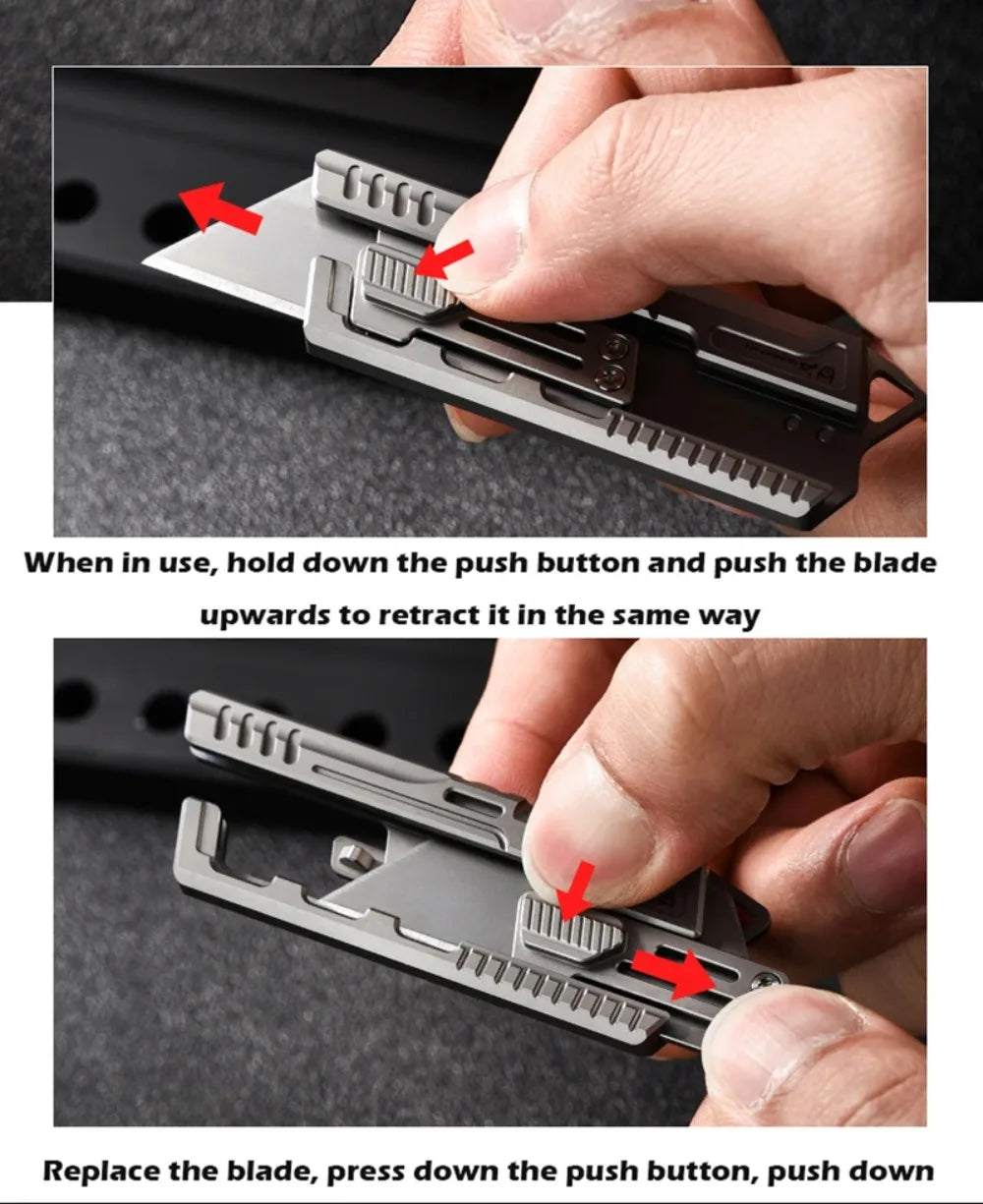 When in use, hold down the push button and push the blade upwards to retract it in the same way

Replace the blade, press down the push button, push down